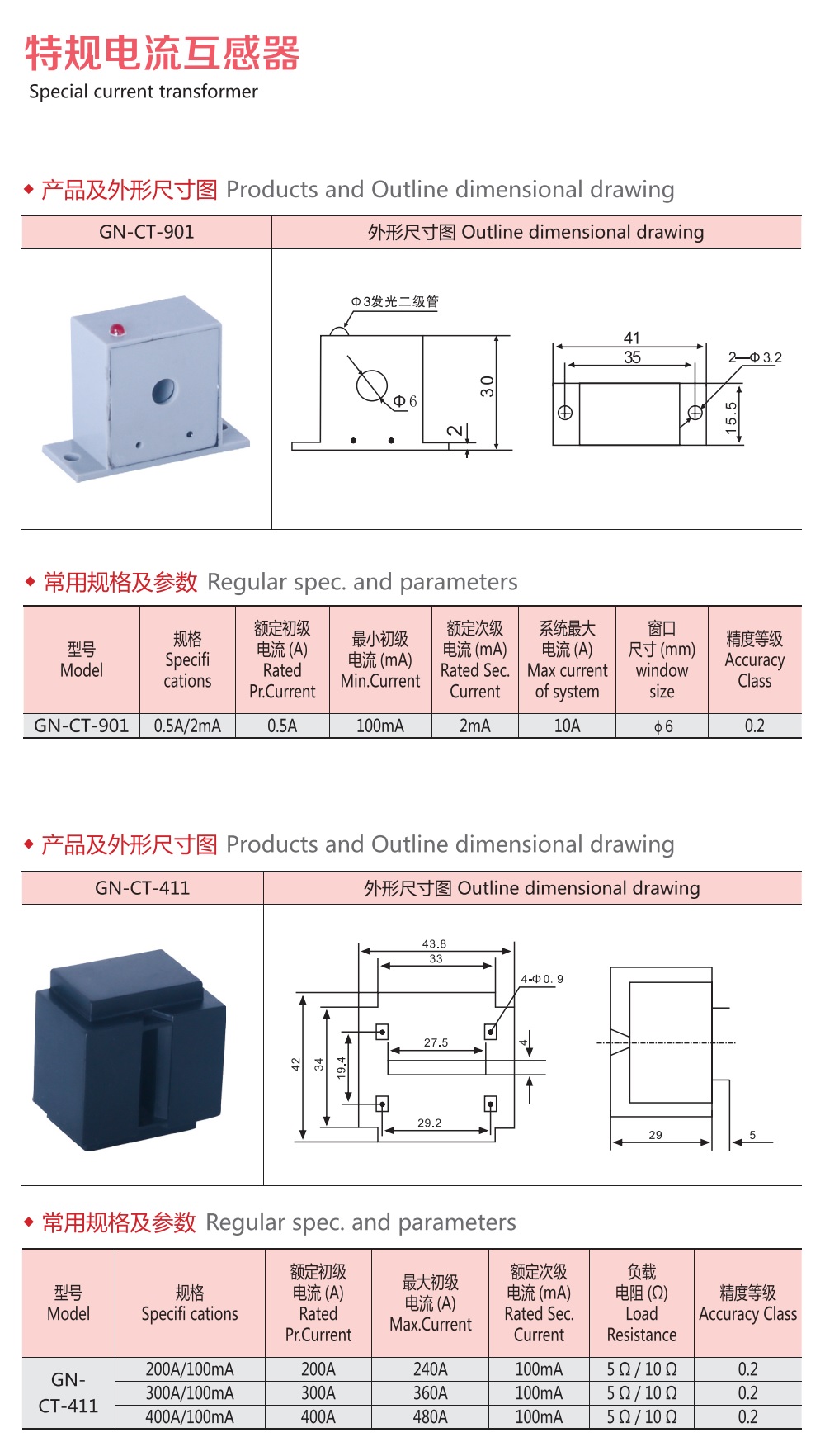 特规电流互感器
Special current transformer

◆ 产品及外形尺寸图 Products and Outline dimensional drawing

| GN-CT-901 | 外形尺寸图 Outline dimensional drawing |
|---|---|

Φ3发光二级管
Φ6
30
2
41
35
2—Φ3.2
15.5

◆ 常用规格及参数 Regular spec. and parameters

| 型号 Model | 规格 Specifi cations | 额定初级电流 (A) Rated Pr.Current | 最小初级电流 (mA) Min.Current | 额定次级电流 (mA) Rated Sec. Current | 系统最大电流 (A) Max current of system | 窗口尺寸 (mm) window size | 精度等级 Accuracy Class |
|---|---|---|---|---|---|---|---|
| GN-CT-901 | 0.5A/2mA | 0.5A | 100mA | 2mA | 10A | ϕ6 | 0.2 |

◆ 产品及外形尺寸图 Products and Outline dimensional drawing

| GN-CT-411 | 外形尺寸图 Outline dimensional drawing |
|---|---|

43.8
33
4-Φ0.9
27.5
4
42
34
19.4
29.2
29
5

◆ 常用规格及参数 Regular spec. and parameters

| 型号 Model | 规格 Specifi cations | 额定初级电流 (A) Rated Pr.Current | 最大初级电流 (A) Max.Current | 额定次级电流 (mA) Rated Sec. Current | 负载电阻 (Ω) Load Resistance | 精度等级 Accuracy Class |
|---|---|---|---|---|---|---|
| GN-CT-411 | 200A/100mA | 200A | 240A | 100mA | 5Ω/10Ω | 0.2 |
| | 300A/100mA | 300A | 360A | 100mA | 5Ω/10Ω | 0.2 |
| | 400A/100mA | 400A | 480A | 100mA | 5Ω/10Ω | 0.2 |